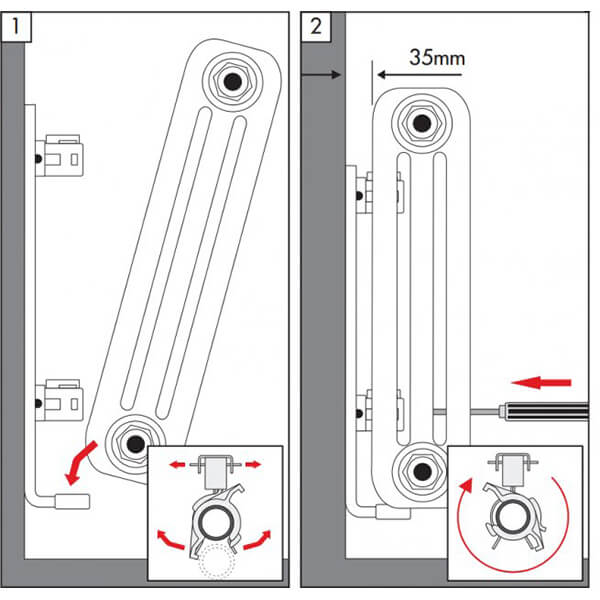 1

2

35mm